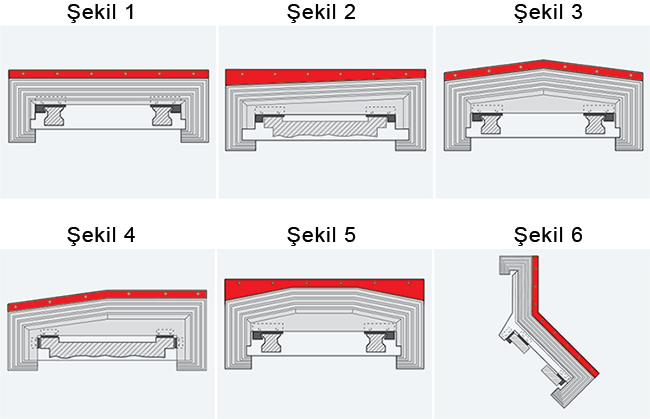 Şekil 1

Şekil 2

Şekil 3

Şekil 4

Şekil 5

Şekil 6