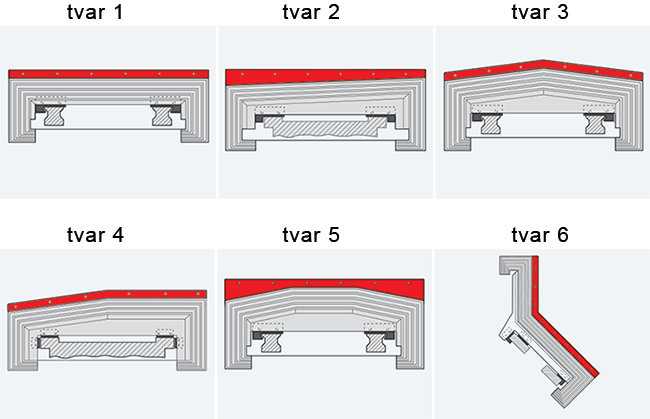 tvar 1

tvar 2

tvar 3

tvar 4

tvar 5

tvar 6