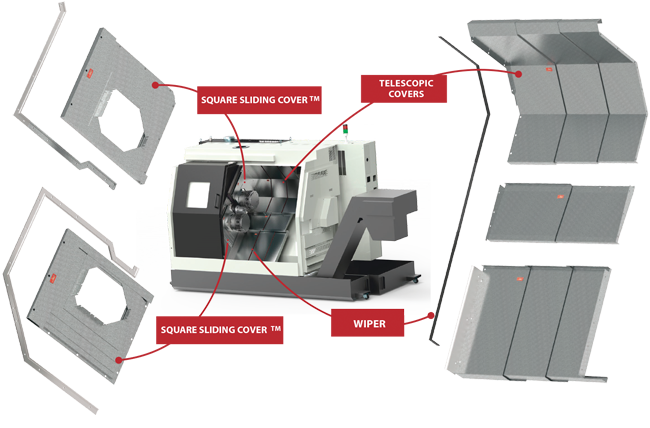 SQUARE SLIDING COVER ™

TELESCOPIC COVERS

SQUARE SLIDING COVER ™

WIPER