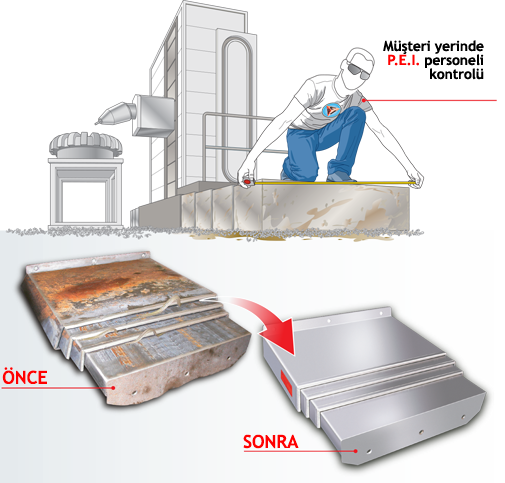 Müşteri yerinde P.E.I. personeli kontrolü

ÖNCE

SONRA