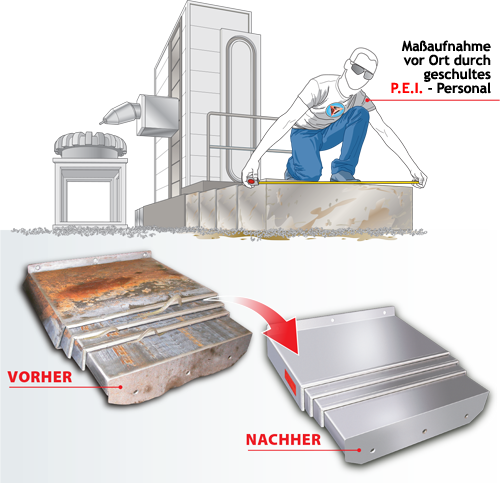 Maßaufnahme vor Ort durch geschultes P.E.I. - Personal

VORHER

NACHHER