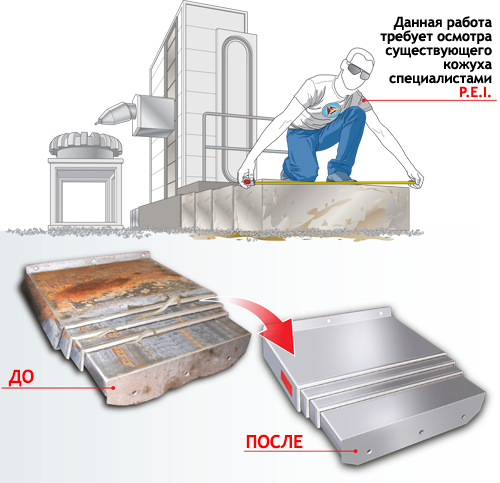 Данная работа требует осмотра существующего кожуха специалистами P.E.I.

ДО

ПОСЛЕ