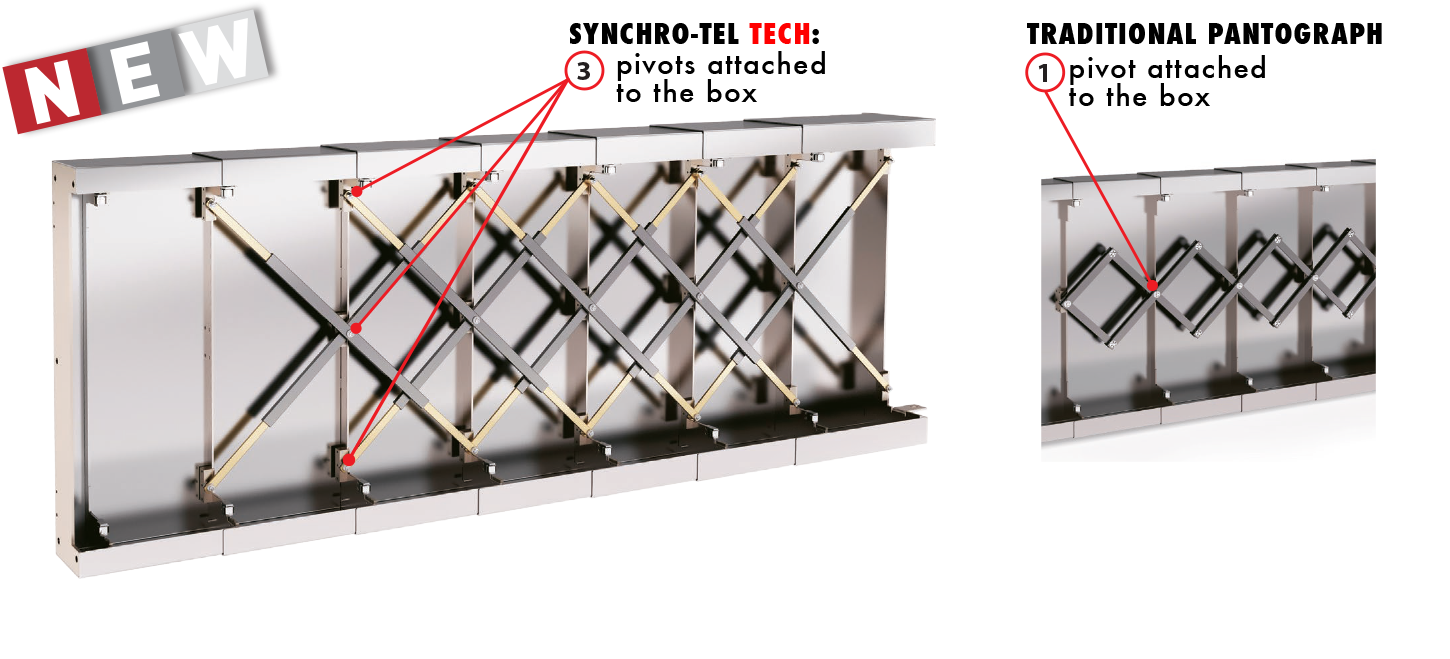 NEW

SYNCHRO-TEL TECH:
3 pivots attached to the box

TRADITIONAL PANTOGRAPH
1 pivot attached to the box