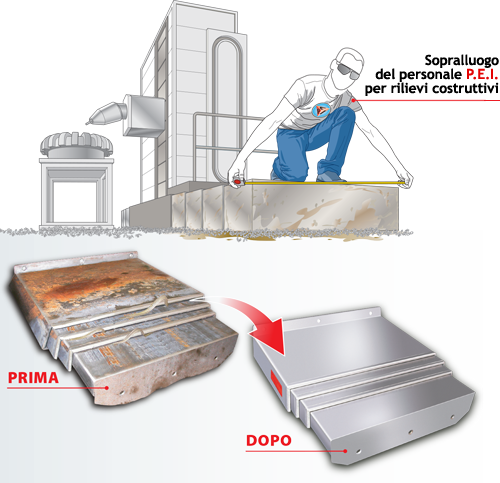 Sopralluogo del personale P.E.I. per rilievi costruttivi

PRIMA

DOPO