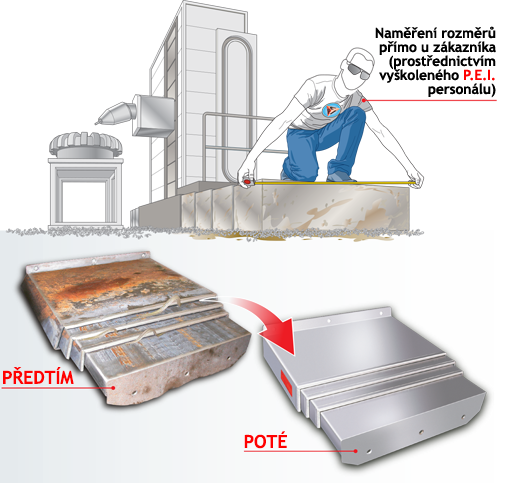 Naměření rozměrů přímo u zákazníka (prostřednictvím vyškoleného P.E.I. personálu)

PŘEDTÍM

POTÉ