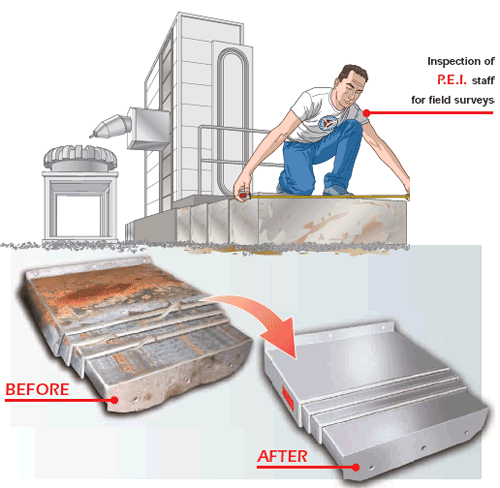 Inspection of
P.E.I. staff
for field surveys

BEFORE

AFTER