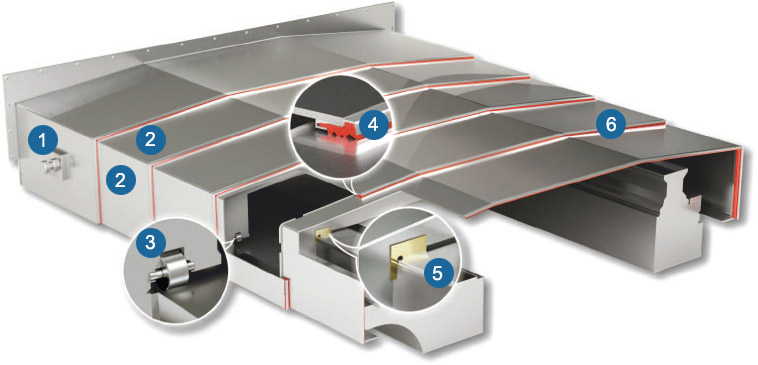 1
2
2
3
4
5
6