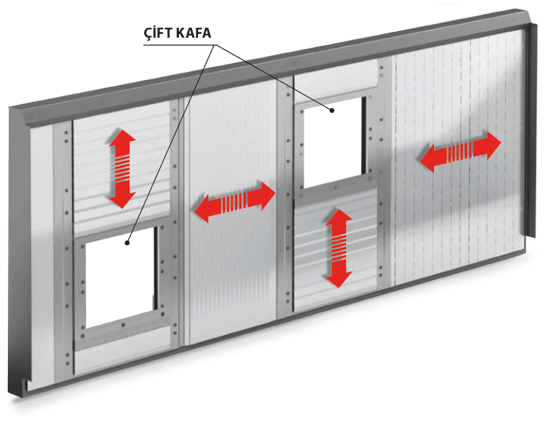 ÇİFT KAFA