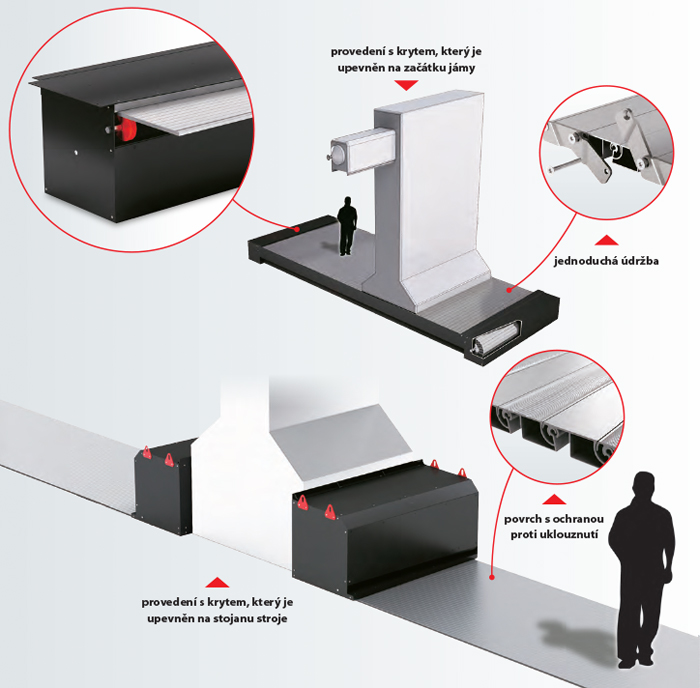 provedení s krytem, který je upevněn na začátku jámy

jednoduchá údržba

povrch s ochranou proti uklouznutí

provedení s krytem, který je upevněn na stojanu stroje