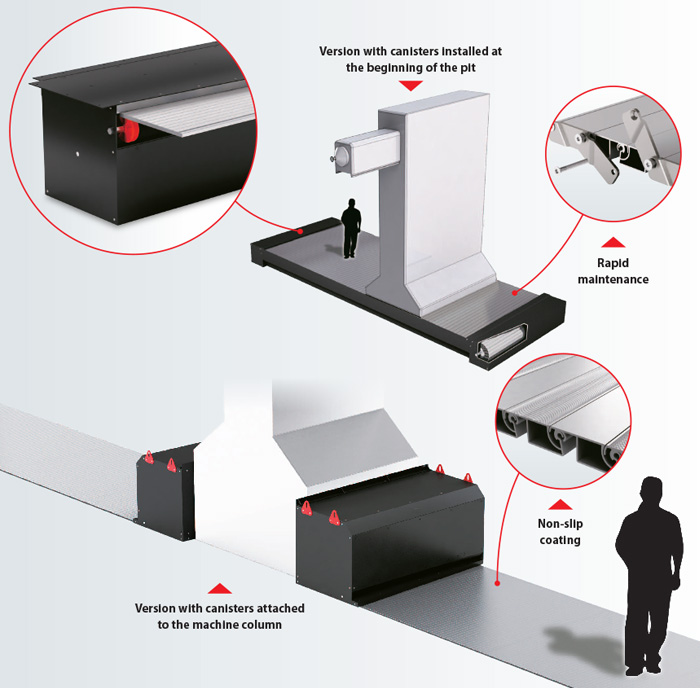 Version with canisters installed at the beginning of the pit

Rapid maintenance

Non-slip coating

Version with canisters attached to the machine column