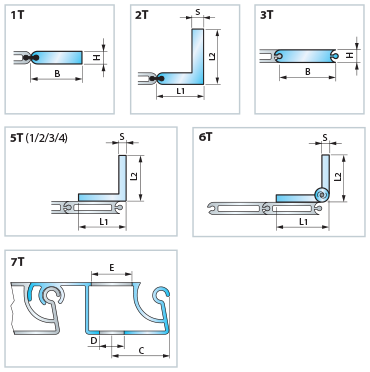 1T

H

B

2T

S

L2

L1

3T

H

B

5T (1/2/3/4)

S

L2

L1

6T

S

L2

L1

7T

E

D

C