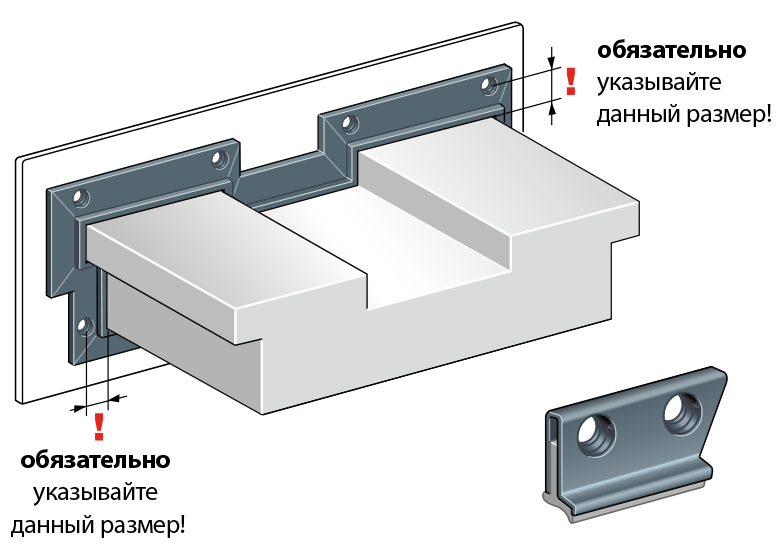 !
обязательно
указывайте
данный размер!

!
обязательно
указывайте
данный размер!