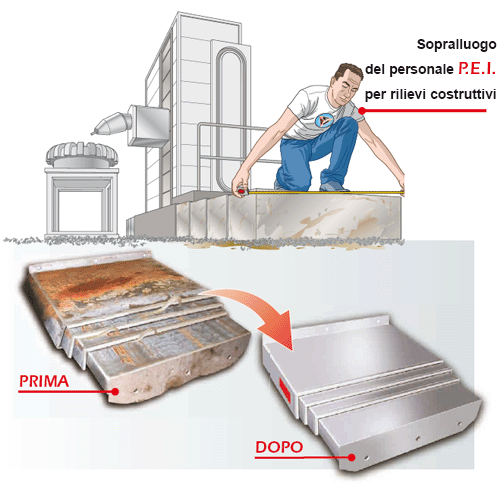 Sopralluogo
del personale P.E.I.
per rilievi costruttivi

PRIMA

DOPO