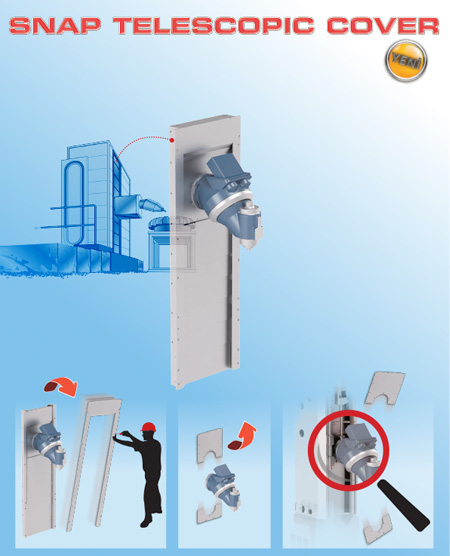 SNAP TELESCOPIC COVER

YENİ