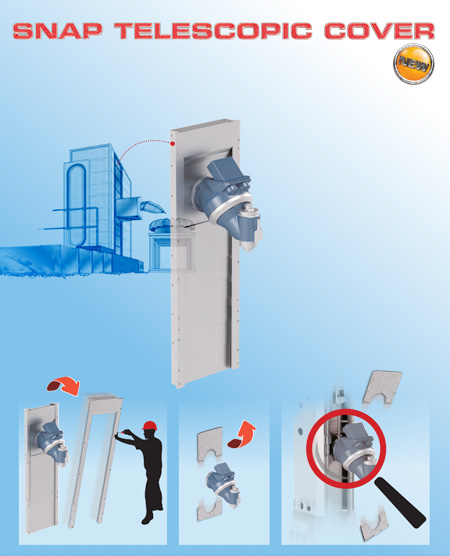 SNAP TELESCOPIC COVER

NEW