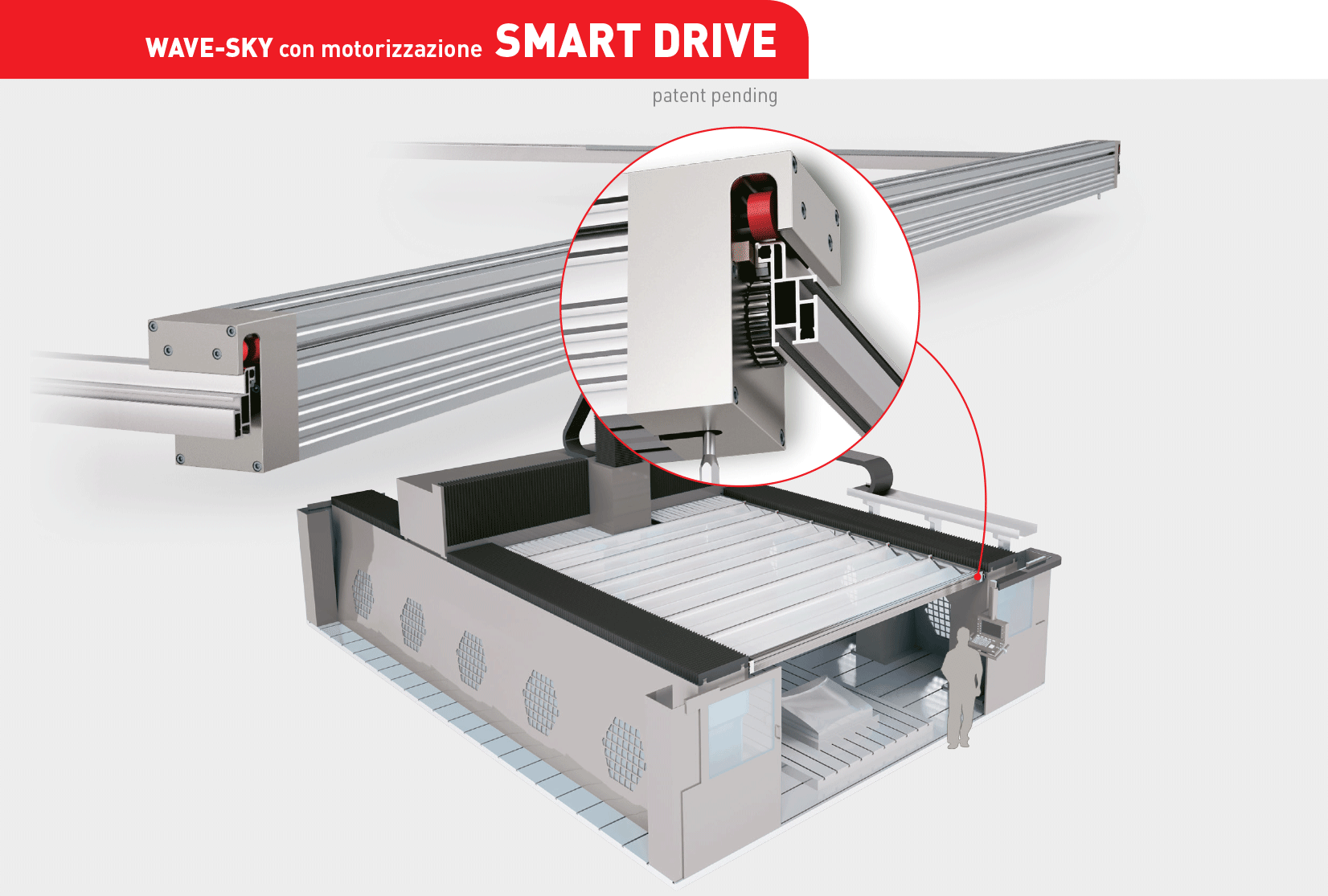 WAVE-SKY con motorizzazione SMART DRIVE

patent pending