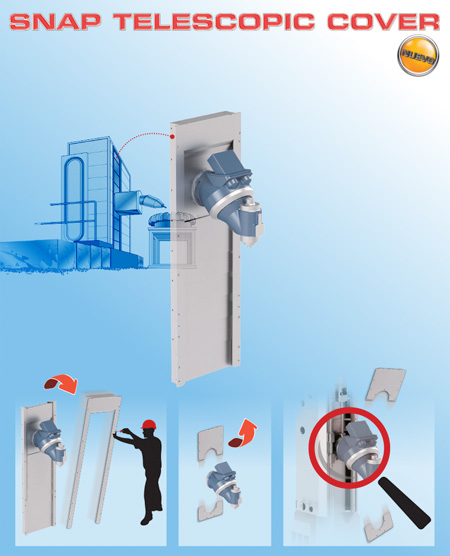 SNAP TELESCOPIC COVER

NUEVO