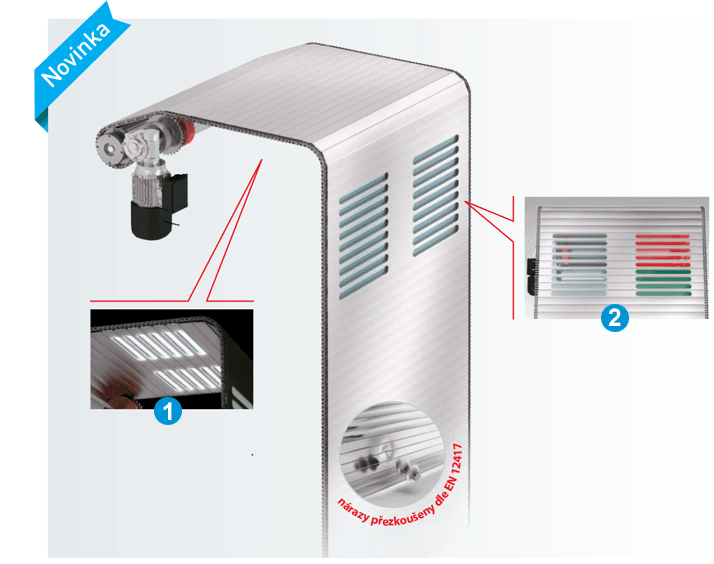 Novinka

1

2

nárazy přezkoušeny dle EN 12417