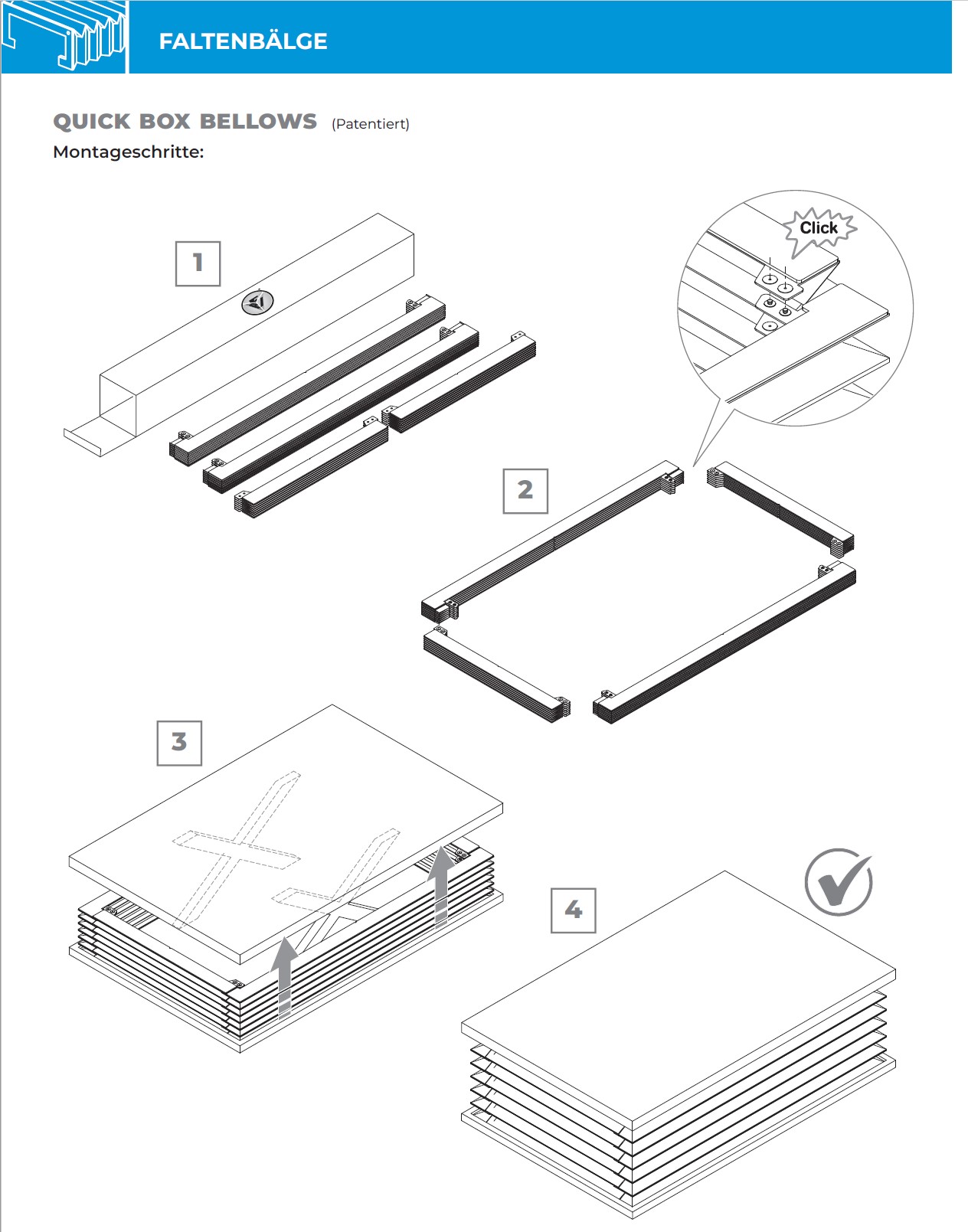 FALTENBÄLGE

QUICK BOX BELLOWS (Patentiert)

Montageschritte:

1

Click

2

3

4