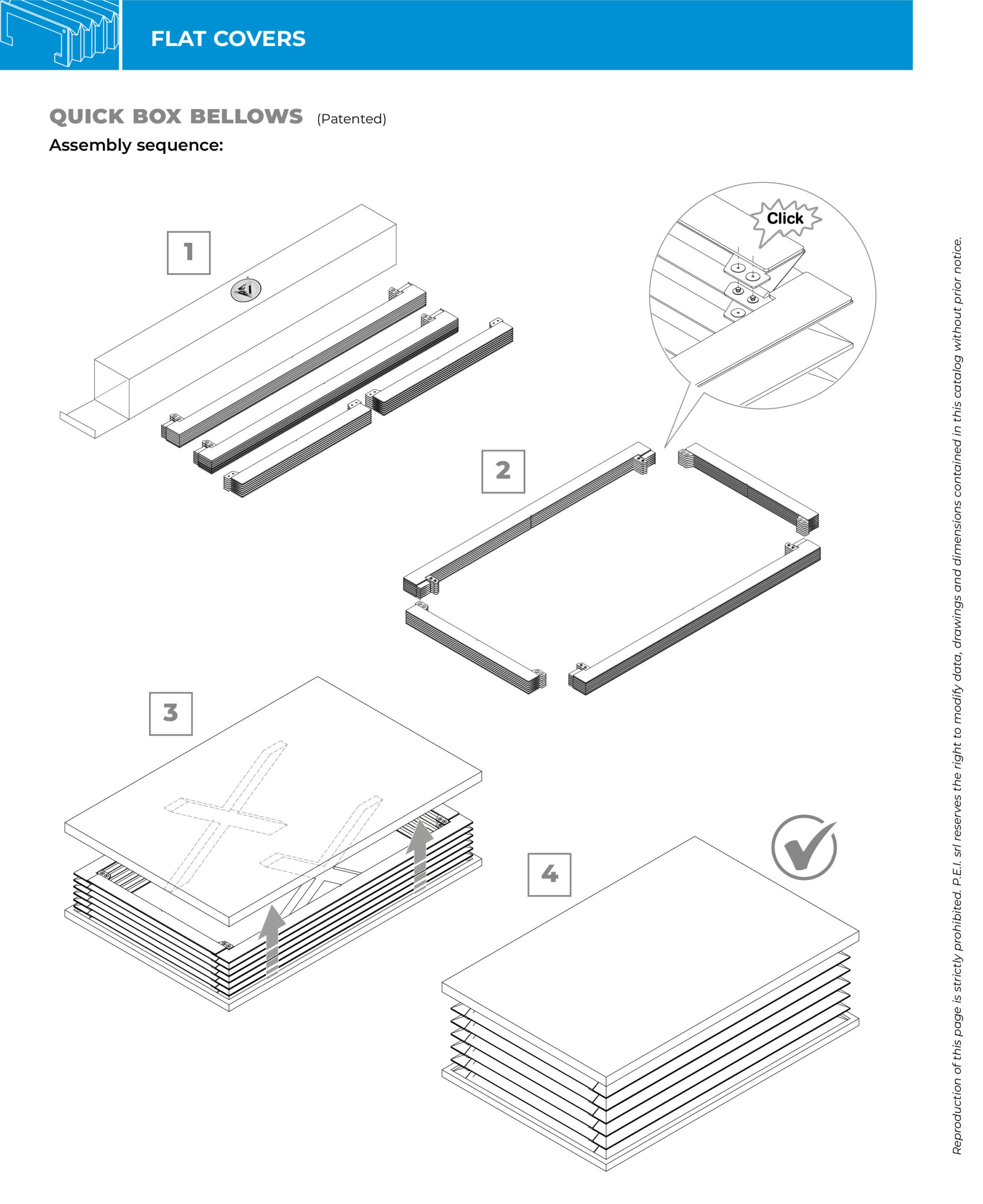 FLAT COVERS

QUICK BOX BELLOWS (Patented)

Assembly sequence:

1

Click

2

3

4

Reproduction of this page is strictly prohibited. P.E.I. srl reserves the right to modify data, drawings and dimensions contained in this catalog without prior notice.