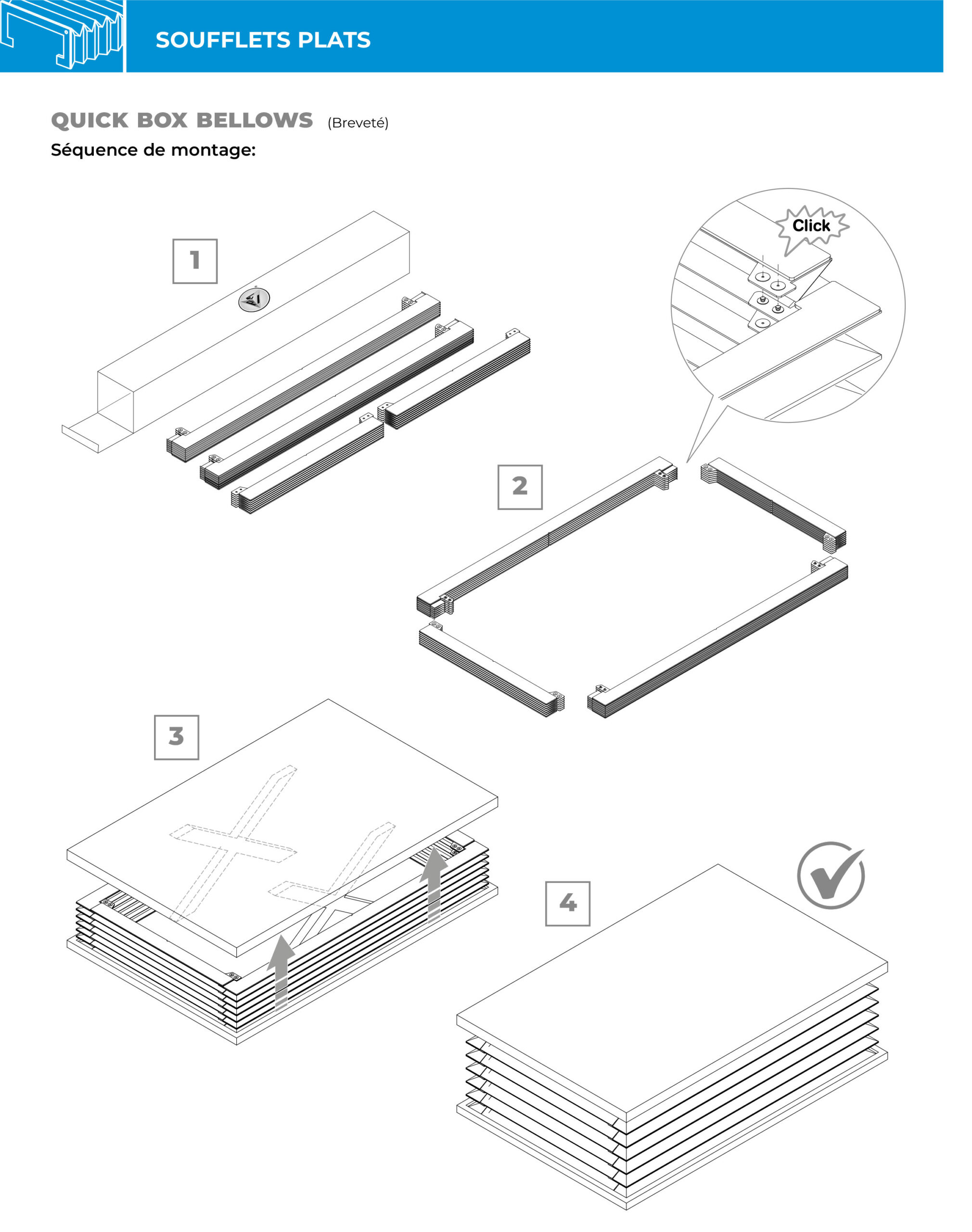 SOUFFLETS PLATS

QUICK BOX BELLOWS (Breveté)
Séquence de montage:

1

Click

2

3

4