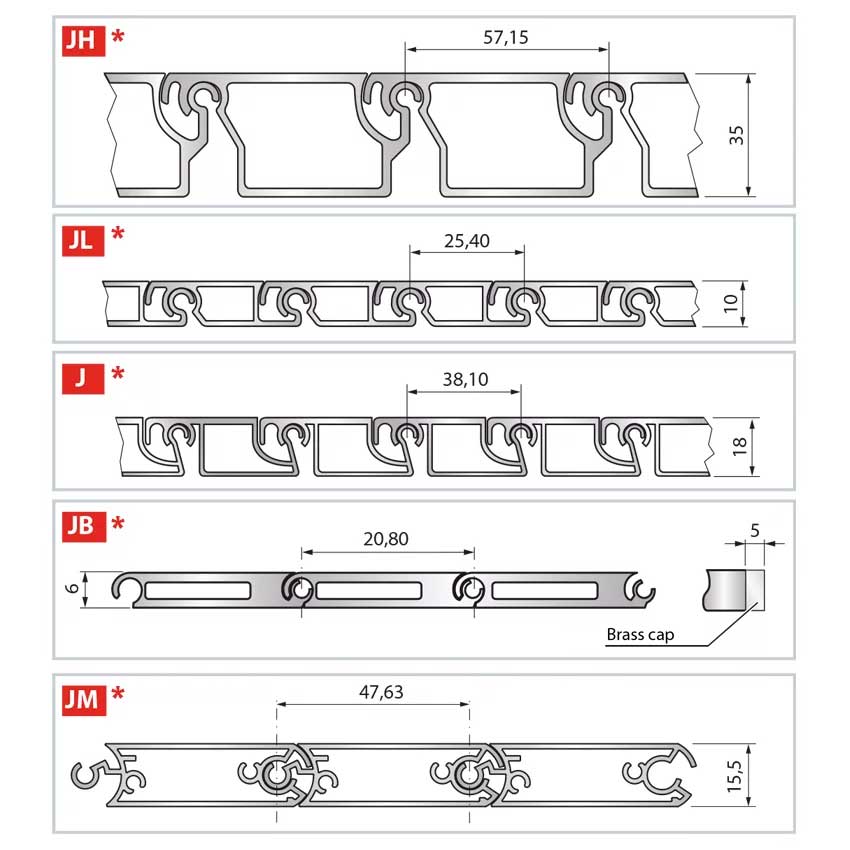 JH *
57,15
35

JL *
25,40
10

J *
38,10
18

JB *
20,80
6
5
Brass cap

JM *
47,63
15,5