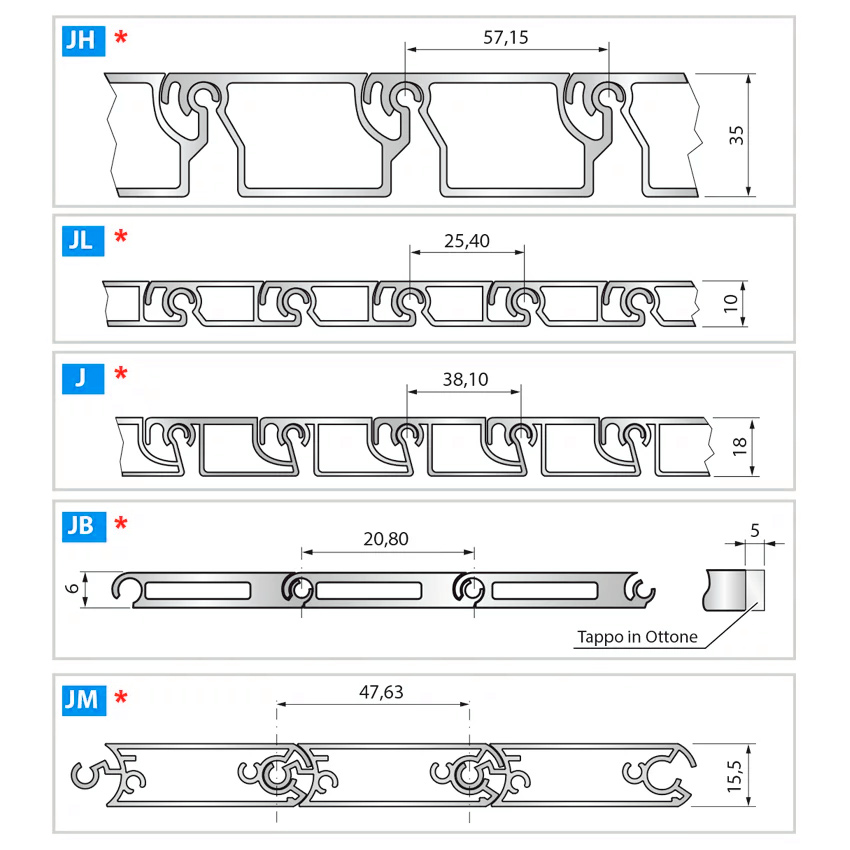 JH *
57,15
35

JL *
25,40
10

J *
38,10
18

JB *
20,80
6
5
Tappo in Ottone

JM *
47,63
15,5