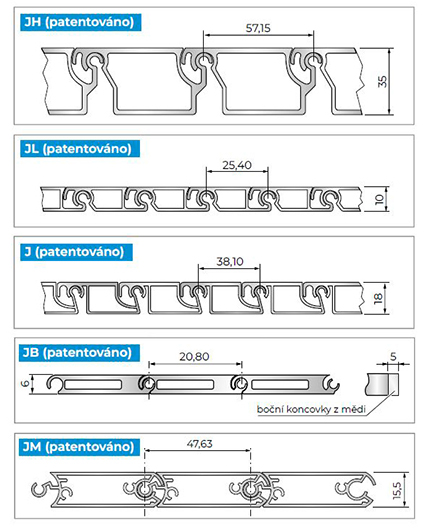 JH (patentováno)

57,15

35

JL (patentováno)

25,40

10

J (patentováno)

38,10

18

JB (patentováno)

20,80

6

5

boční koncovky z mědi

JM (patentováno)

47,63

15,5