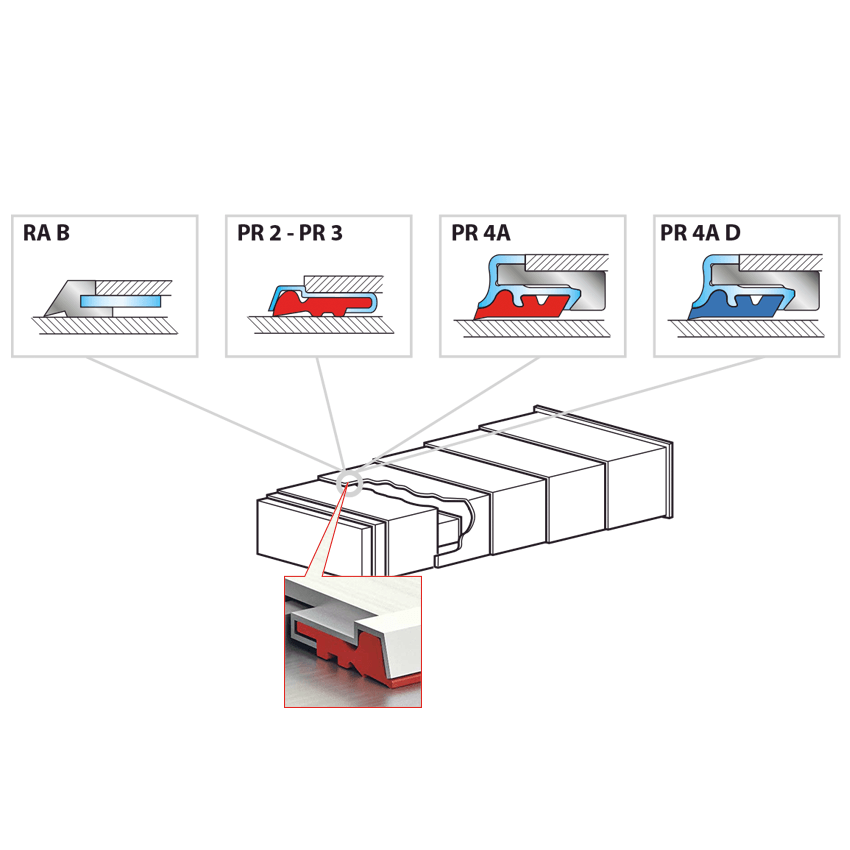 RA B

PR 2 - PR 3

PR 4A

PR 4A D