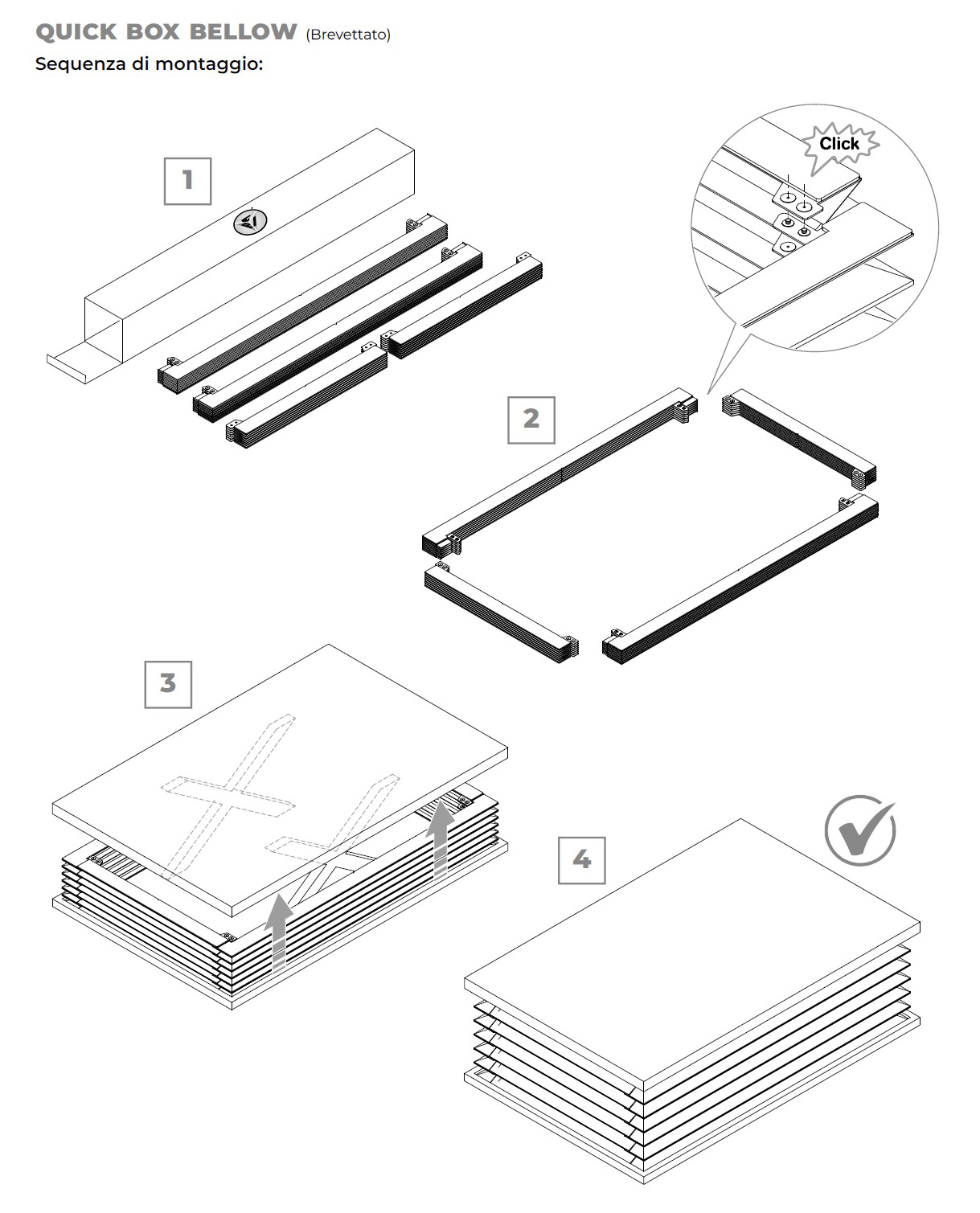 QUICK BOX BELLOW (Brevettato)
Sequenza di montaggio:

1

Click

2

3

4