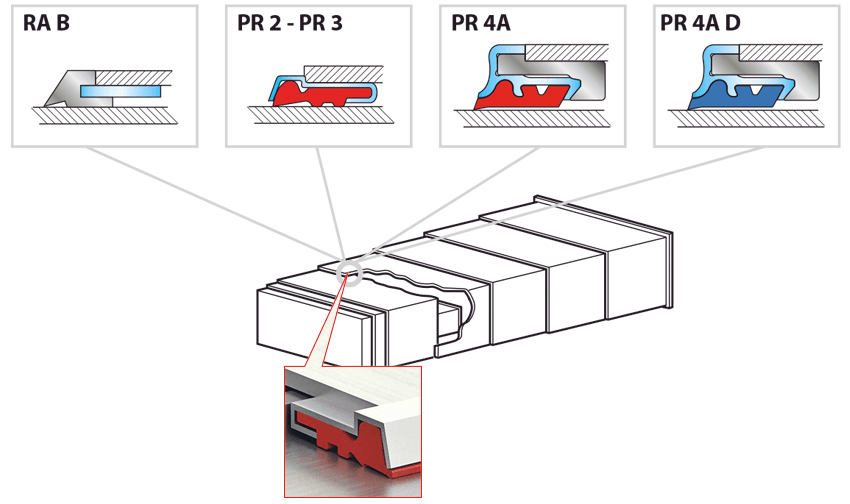 RA B

PR 2 - PR 3

PR 4A

PR 4A D