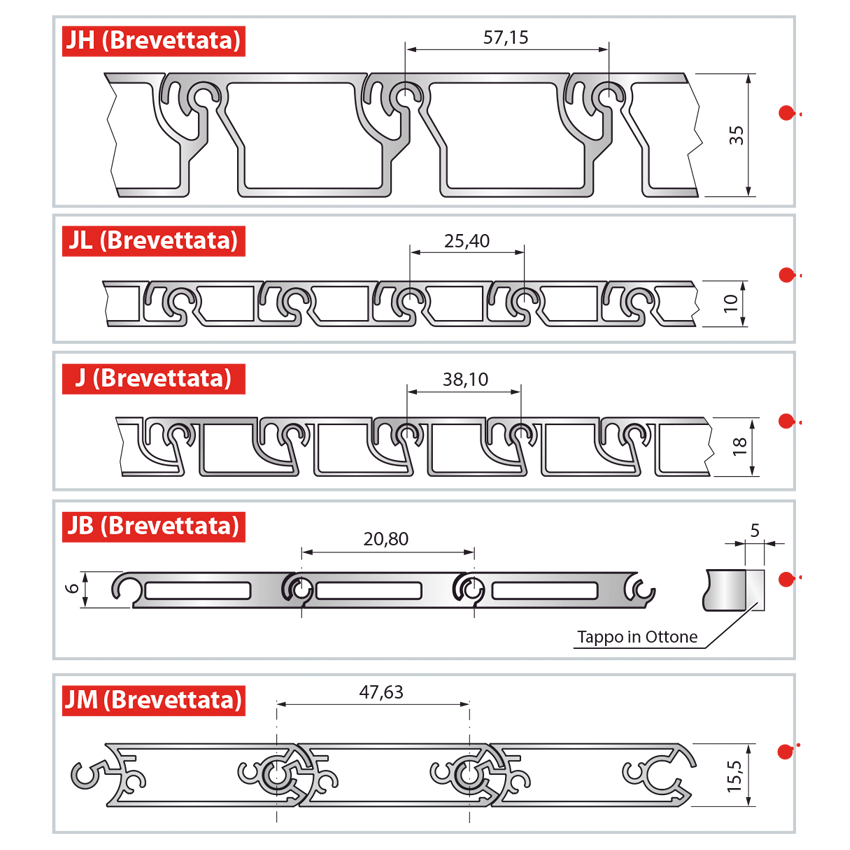 JH (Brevettata)

57,15

35

JL (Brevettata)

25,40

10

J (Brevettata)

38,10

18

JB (Brevettata)

20,80

6

5

Tappo in Ottone

JM (Brevettata)

47,63

15,5