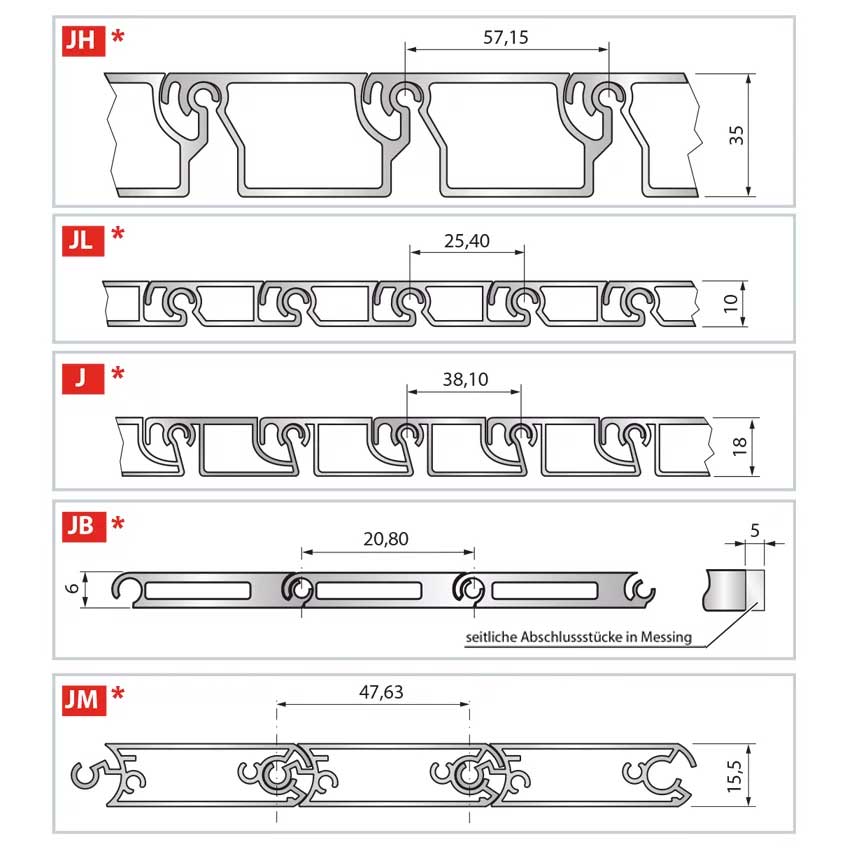 JH *

57,15

35

JL *

25,40

10

J *

38,10

18

JB *

20,80

6

5

seitliche Abschlussstücke in Messing

JM *

47,63

15,5