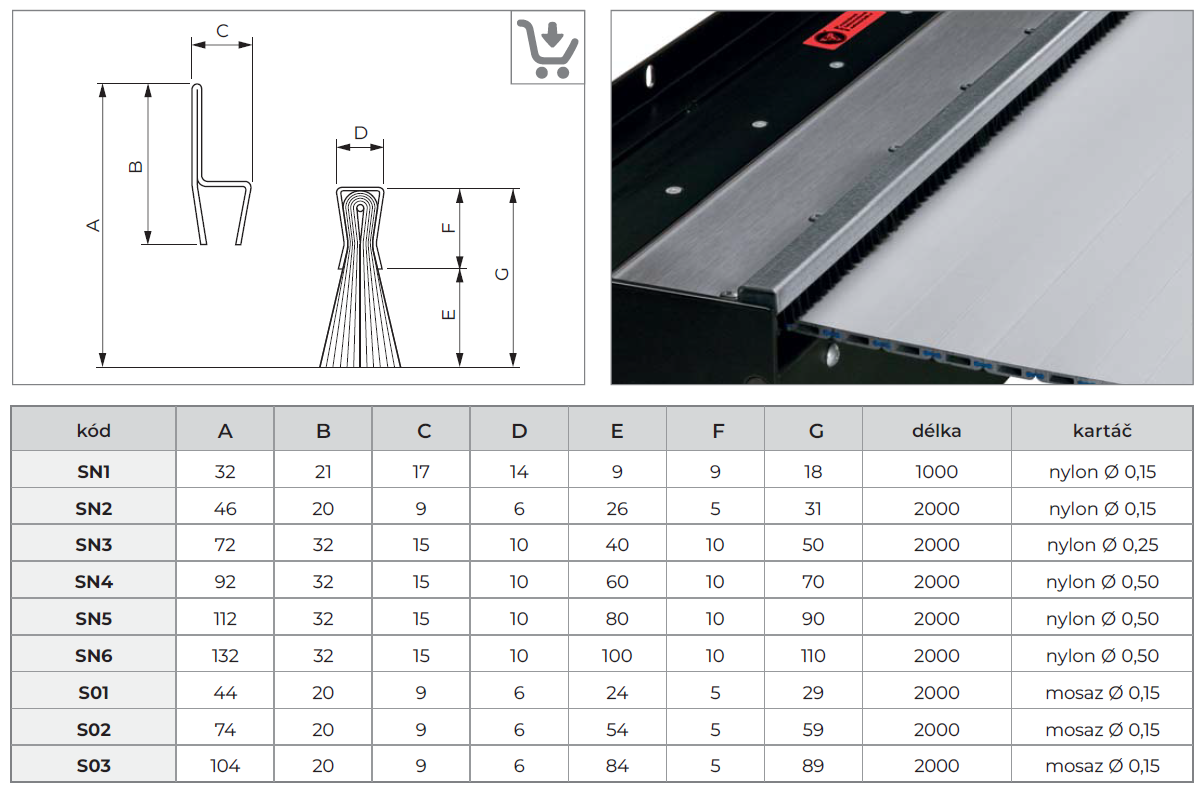 C

B

A

D

F

E

G

| kód | A | B | C | D | E | F | G | délka | kartáč |
|---|---|---|---|---|---|---|---|---|---|
| SN1 | 32 | 21 | 17 | 14 | 9 | 9 | 18 | 1000 | nylon Ø 0,15 |
| SN2 | 46 | 20 | 9 | 6 | 26 | 5 | 31 | 2000 | nylon Ø 0,15 |
| SN3 | 72 | 32 | 15 | 10 | 40 | 10 | 50 | 2000 | nylon Ø 0,25 |
| SN4 | 92 | 32 | 15 | 10 | 60 | 10 | 70 | 2000 | nylon Ø 0,50 |
| SN5 | 112 | 32 | 15 | 10 | 80 | 10 | 90 | 2000 | nylon Ø 0,50 |
| SN6 | 132 | 32 | 15 | 10 | 100 | 10 | 110 | 2000 | nylon Ø 0,50 |
| S01 | 44 | 20 | 9 | 6 | 24 | 5 | 29 | 2000 | mosaz Ø 0,15 |
| S02 | 74 | 20 | 9 | 6 | 54 | 5 | 59 | 2000 | mosaz Ø 0,15 |
| S03 | 104 | 20 | 9 | 6 | 84 | 5 | 89 | 2000 | mosaz Ø 0,15 |